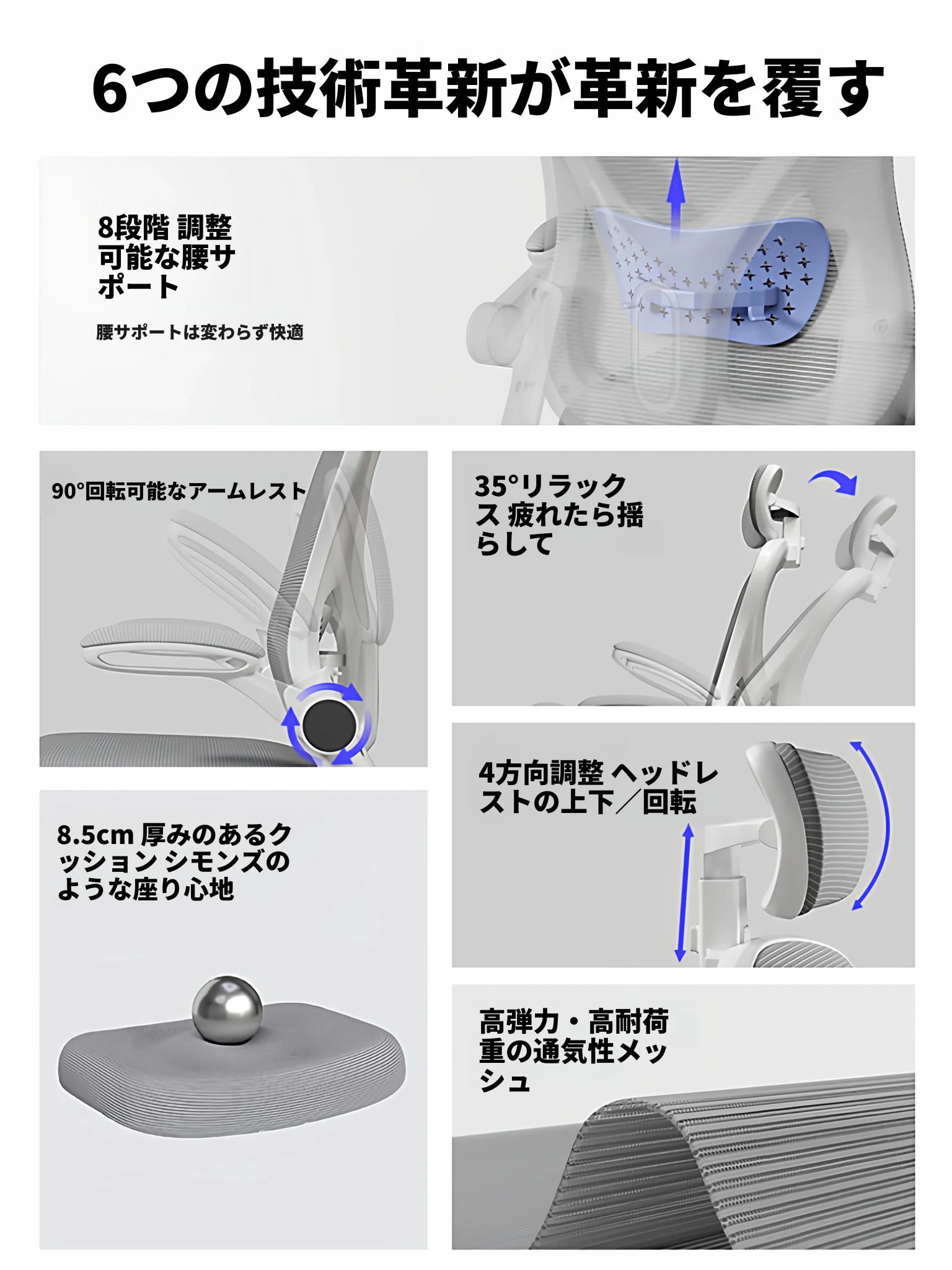 6つの技術革新が革新を覆す

8段階 調整可能な腰サポート

腰サポートは変わらず快適

90°回転可能なアームレスト

35°リラックス 疲れたら揺らして

4方向調整 ヘッドレストの上下／回転

8.5cm 厚みのあるクッション シモンズのような座り心地

高弾力・高耐荷重の通気性メッシュ