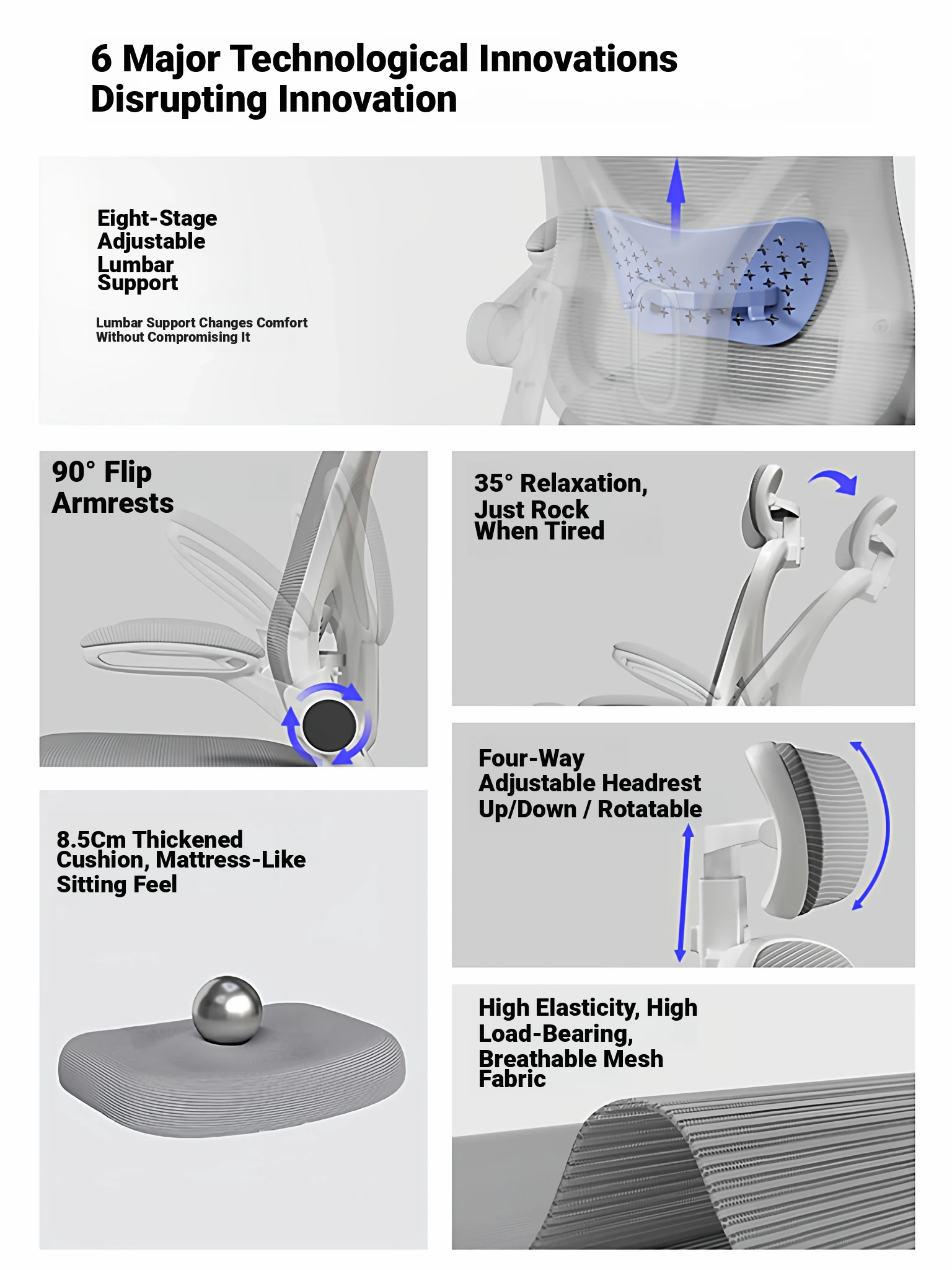 6 Major Technological Innovations Disrupting Innovation

Eight-Stage Adjustable Lumbar Support

Lumbar Support Changes Comfort Without Compromising It

90° Flip Armrests

35° Relaxation, Just Rock When Tired

Four-Way Adjustable Headrest Up/Down / Rotatable

8.5Cm Thickened Cushion, Mattress-Like Sitting Feel

High Elasticity, High Load-Bearing, Breathable Mesh Fabric